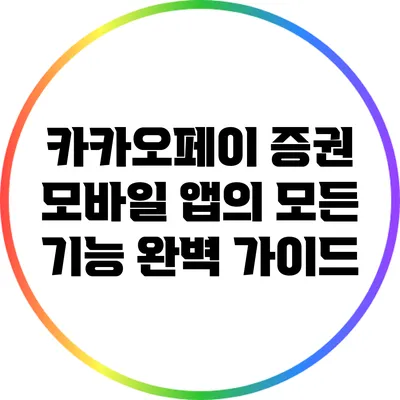 카카오페이 증권
모바일 앱의 모든
기능 완벽 가이드