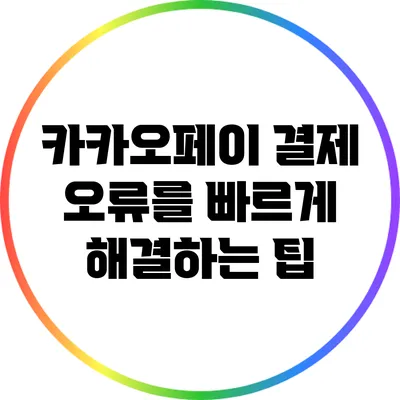 카카오페이 결제 오류를 빠르게 해결하는 팁