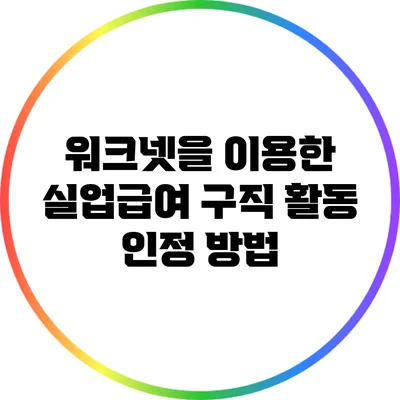 워크넷을 이용한 실업급여 구직 활동 인정 방법