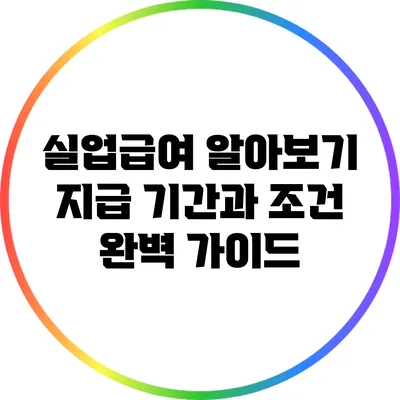 실업급여 알아보기
지급 기간과 조건
완벽 가이드