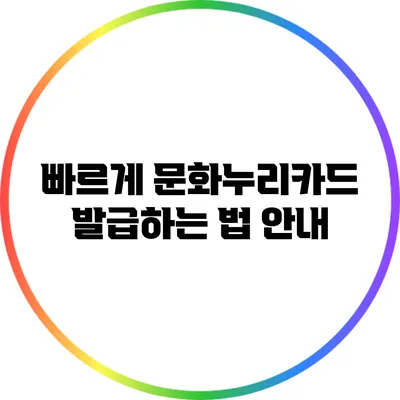 빠르게 문화누리카드 발급하는 법 안내