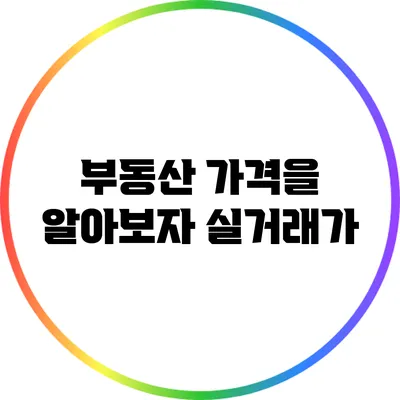 부동산 가격을 알아보자 실거래가