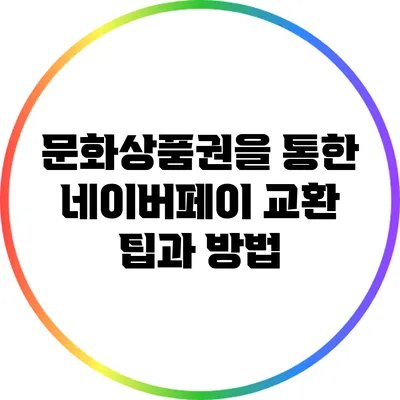 문화상품권을 통한 네이버페이 교환 팁과 방법