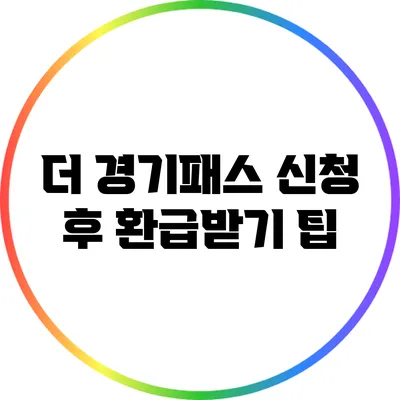 더 경기패스 신청
후 환급받기 팁