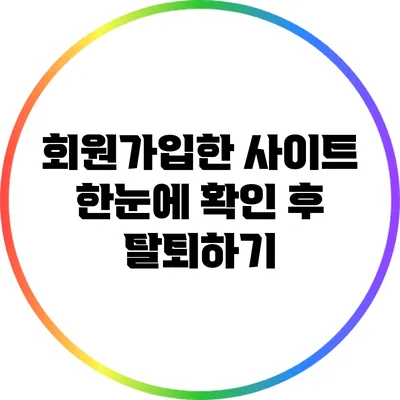 회원가입한 사이트 한눈에 확인 후 탈퇴하기