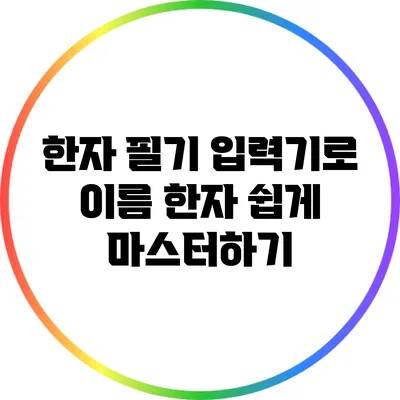 한자 필기 입력기로 이름 한자 쉽게 마스터하기