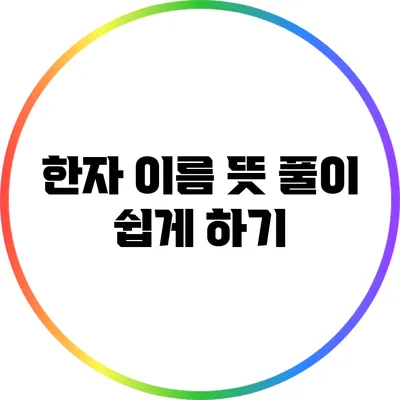 한자 이름 뜻 풀이 쉽게 하기