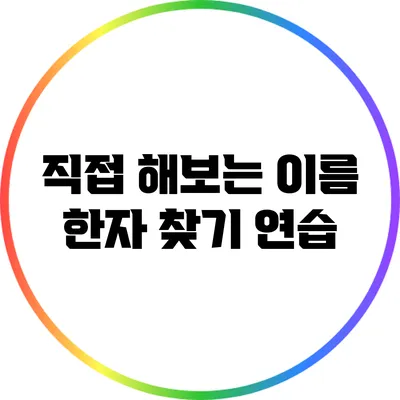 직접 해보는 이름
한자 찾기 연습