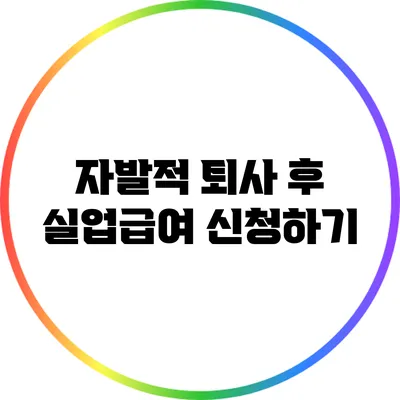 자발적 퇴사 후
실업급여 신청하기