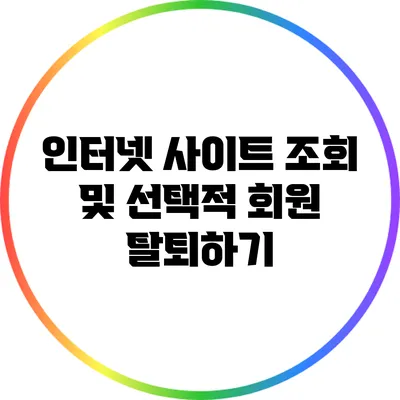 인터넷 사이트 조회 및 선택적 회원 탈퇴하기