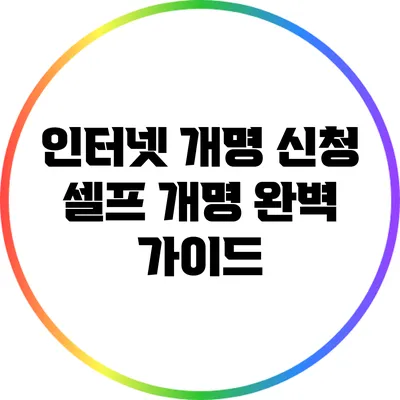 인터넷 개명 신청 셀프 개명 완벽 가이드