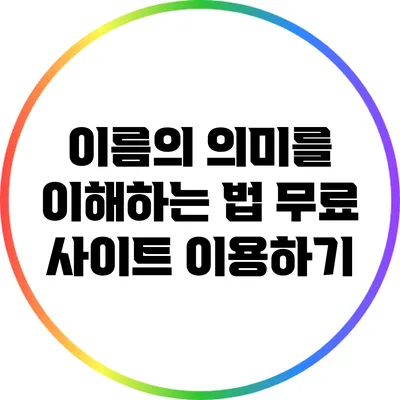 이름의 의미를 이해하는 법 무료 사이트 이용하기