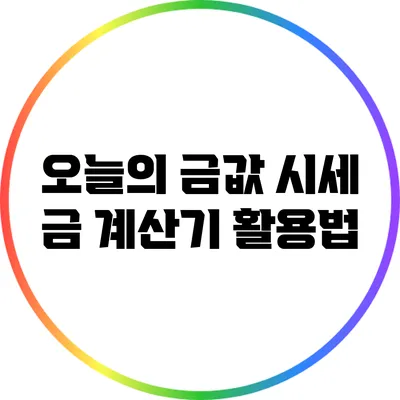 오늘의 금값 시세
금 계산기 활용법