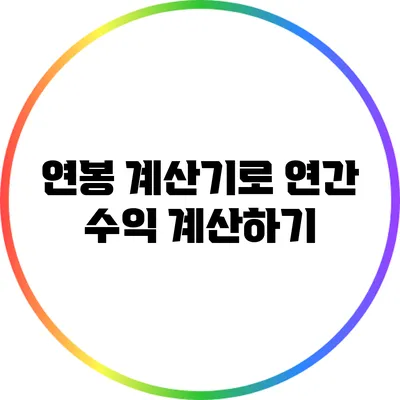 연봉 계산기로 연간 수익 계산하기