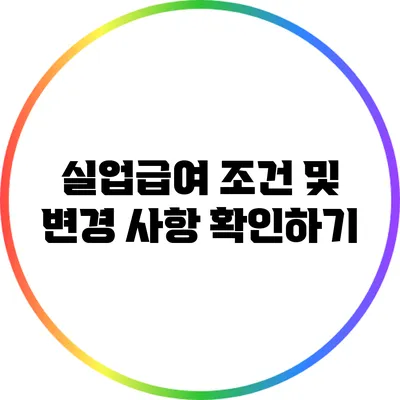 실업급여 조건 및
변경 사항 확인하기