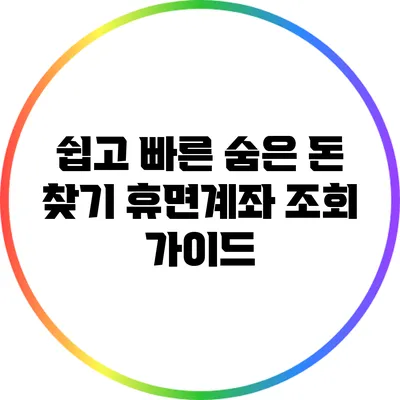 쉽고 빠른 숨은 돈 찾기 휴면계좌 조회 가이드