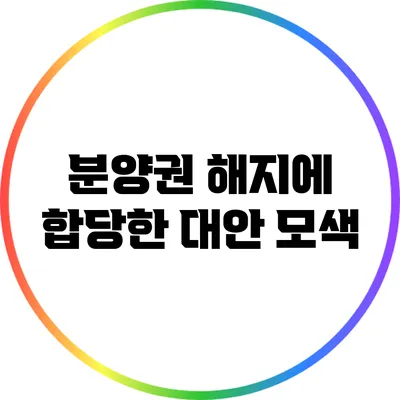 분양권 해지에
합당한 대안 모색