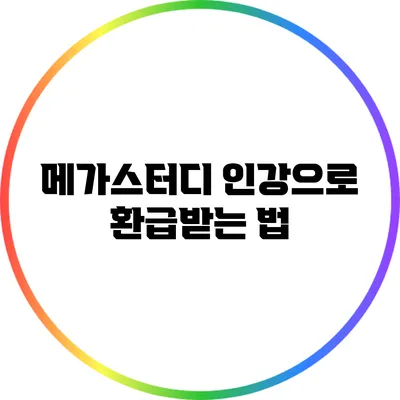 메가스터디 인강으로 환급받는 법