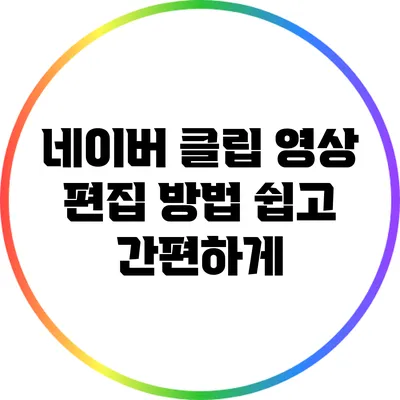 네이버 클립 영상 편집 방법 쉽고 간편하게