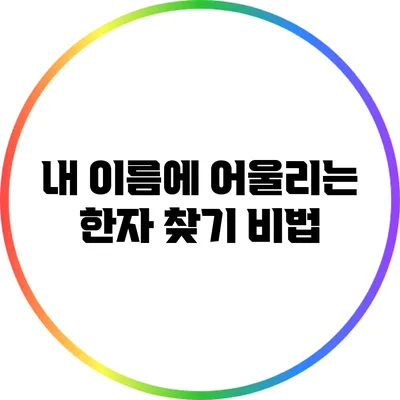 내 이름에 어울리는
한자 찾기 비법