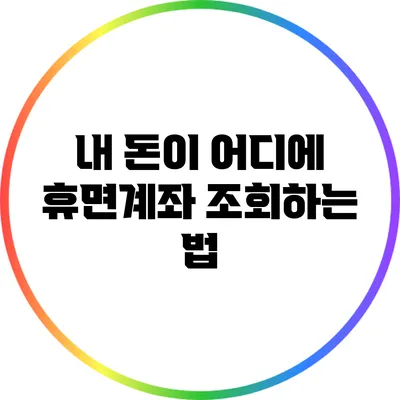 내 돈이 어디에 휴면계좌 조회하는 법