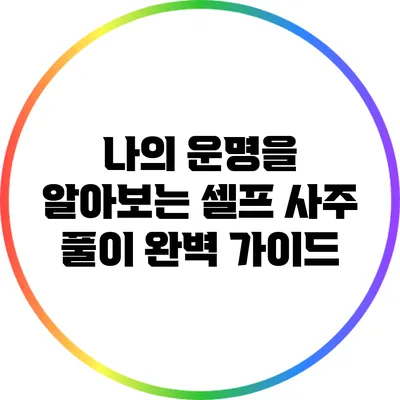 나의 운명을 알아보는 셀프 사주 풀이 완벽 가이드